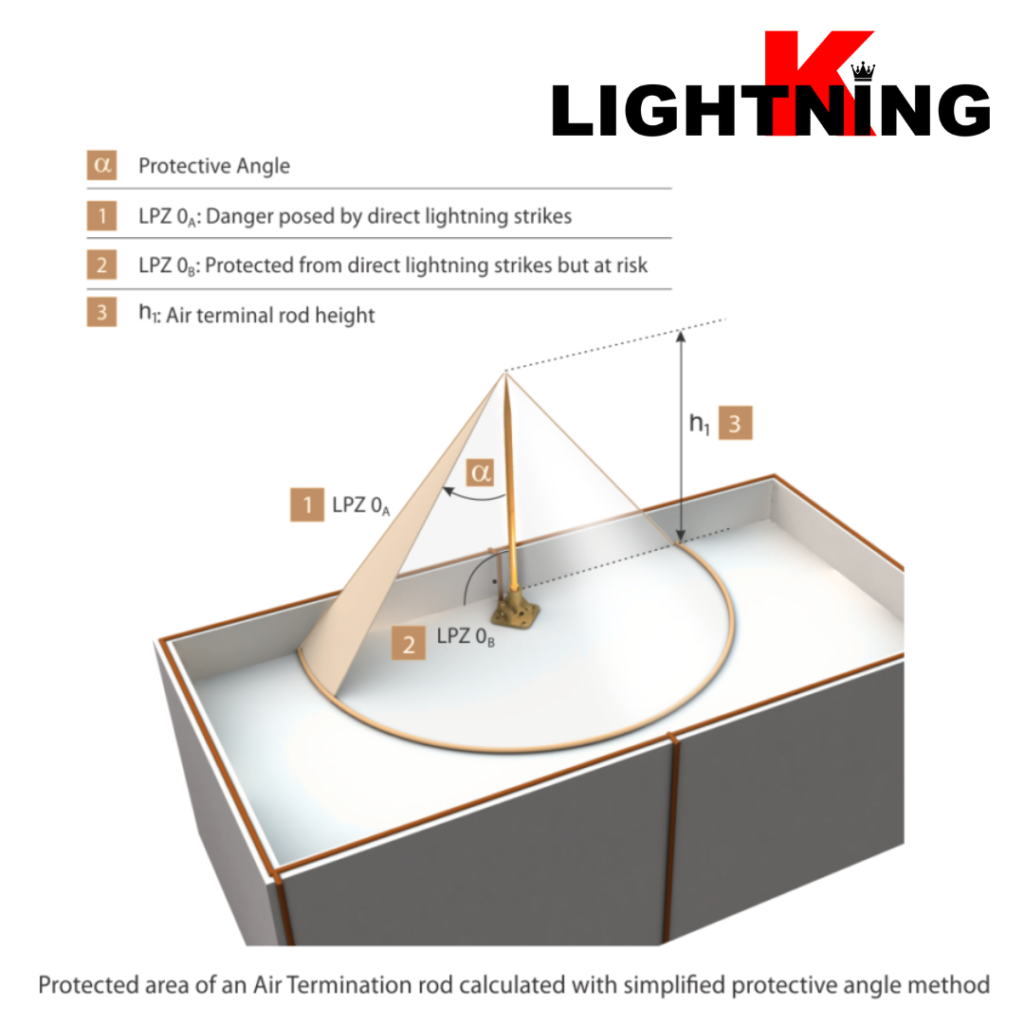 K LIGHTNING

$\alpha$ Protective Angle

1 LPZ $0_A$: Danger posed by direct lightning strikes

2 LPZ $0_B$: Protected from direct lightning strikes but at risk

3 $h_1$: Air terminal rod height

$h_1$ 3

$\alpha$

1 LPZ $0_A$

2 LPZ $0_B$

Protected area of an Air Termination rod calculated with simplified protective angle method